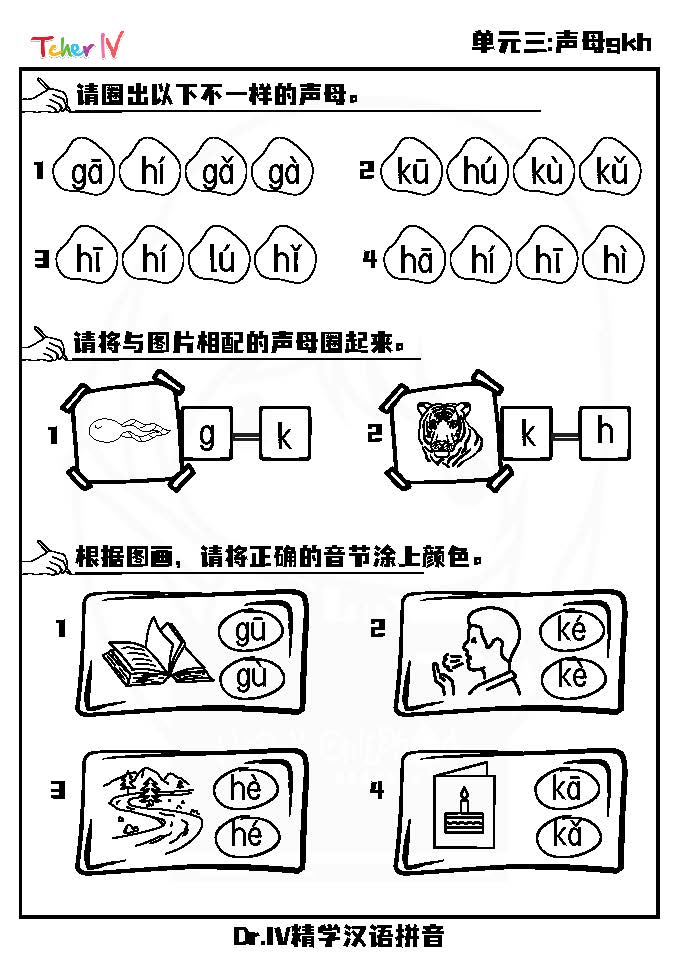 Tcher IV

单元三:声母gkh

请圈出以下不一样的声母。

1 gā hí gǎ gà

2 kū hú kù kǔ

3 hī hí lú hǐ

4 hā hí hī hì

请将与图片相配的声母圈起来。

1 g k

2 k h

根据图画，请将正确的音节涂上颜色。

1 gū gù

2 ké kè

3 hè hé

4 kā kǎ

Dr.IV精学汉语拼音